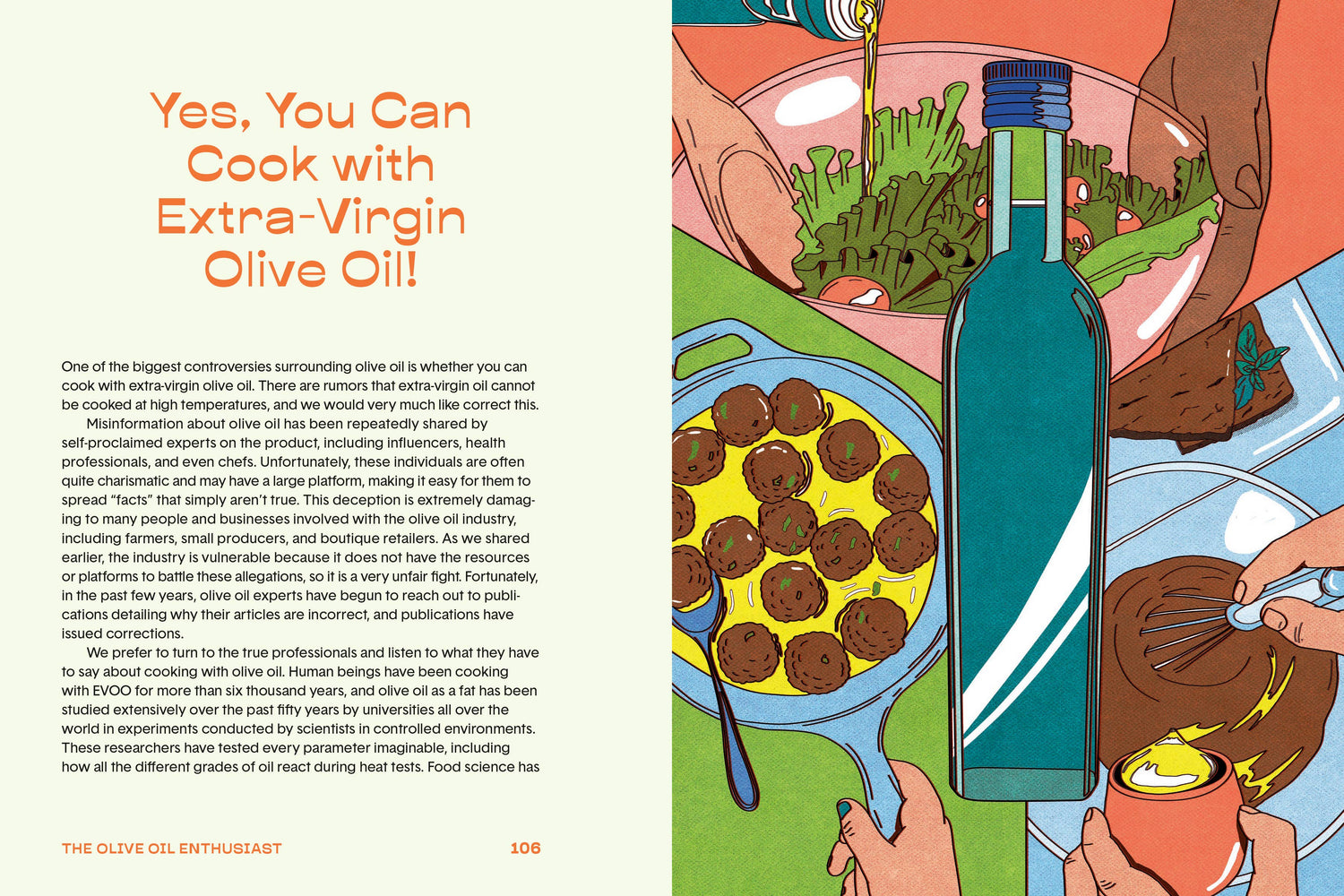 Yes, You Can Cook with Extra-Virgin Olive Oil!

One of the biggest controversies surrounding olive oil is whether you can cook with extra-virgin olive oil. There are rumors that extra-virgin oil cannot be cooked at high temperatures, and we would very much like correct this.

Misinformation about olive oil has been repeatedly shared by self-proclaimed experts on the product, including influencers, health professionals, and even chefs. Unfortunately, these individuals are often quite charismatic and may have a large platform, making it easy for them to spread "facts" that simply aren't true. This deception is extremely damaging to many people and businesses involved with the olive oil industry, including farmers, small producers, and boutique retailers. As we shared earlier, the industry is vulnerable because it does not have the resources or platforms to battle these allegations, so it is a very unfair fight. Fortunately, in the past few years, olive oil experts have begun to reach out to publications detailing why their articles are incorrect, and publications have issued corrections.

We prefer to turn to the true professionals and listen to what they have to say about cooking with olive oil. Human beings have been cooking with EVOO for more than six thousand years, and olive oil as a fat has been studied extensively over the past fifty years by universities all over the world in experiments conducted by scientists in controlled environments. These researchers have tested every parameter imaginable, including how all the different grades of oil react during heat tests. Food science has

THE OLIVE OIL ENTHUSIAST 106